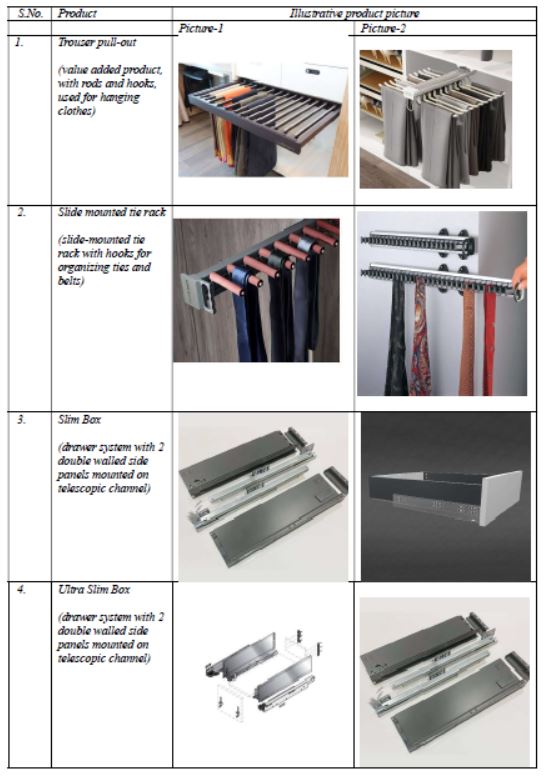 | S.No. | Product | Illustrative product picture | |
|---|---|---|---|
| | | Picture-1 | Picture-2 |
| 1. | Trouser pull-out (value added product, with rods and hooks, used for hanging clothes) | | |
| 2. | Slide mounted tie rack (slide-mounted tie rack with hooks for organizing ties and belts) | | |
| 3. | Slim Box (drawer system with 2 double walled side panels mounted on telescopic channel) | | |
| 4. | Ultra Slim Box (drawer system with 2 double walled side panels mounted on telescopic channel) | | |